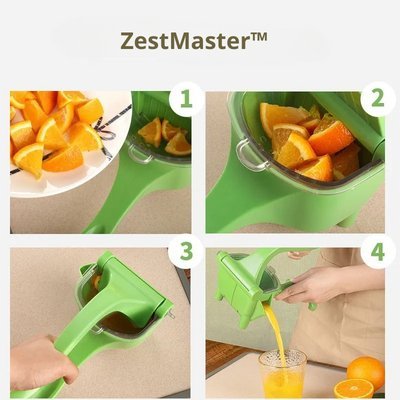 ZestMaster™

1

2

3

4