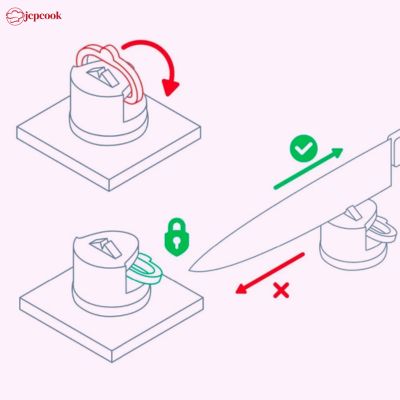 jcpcook