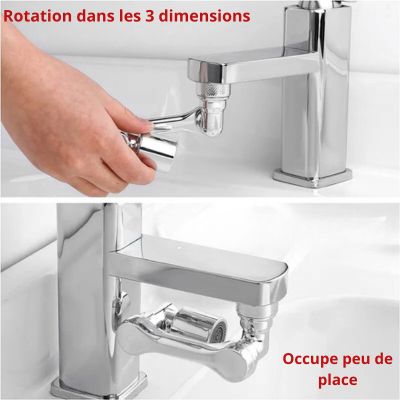 Rotation dans les 3 dimensions

Occupe peu de place